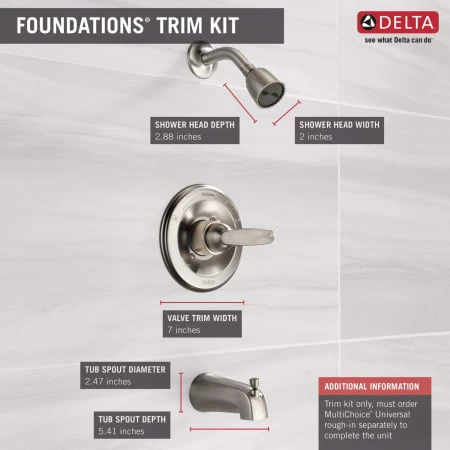 FOUNDATIONS® TRIM KIT

DELTA
see what Delta can do

SHOWER HEAD DEPTH
2.88 inches

SHOWER HEAD WIDTH
2 inches

VALVE TRIM WIDTH
7 inches

TUB SPOUT DIAMETER
2.47 inches

TUB SPOUT DEPTH
5.41 inches

ADDITIONAL INFORMATION
Trim kit only, must order MultiChoice® Universal rough-in separately to complete the unit