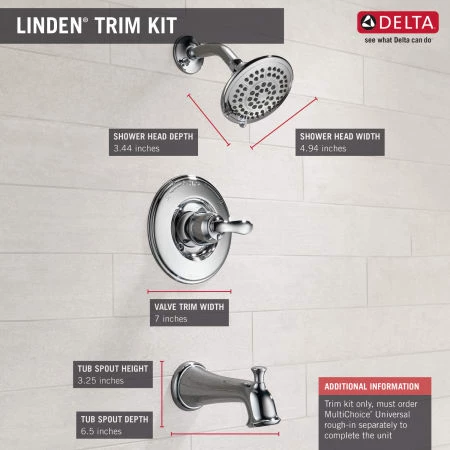 LINDEN® TRIM KIT

DELTA
see what Delta can do

SHOWER HEAD DEPTH
3.44 inches

SHOWER HEAD WIDTH
4.94 inches

VALVE TRIM WIDTH
7 inches

TUB SPOUT HEIGHT
3.25 inches

TUB SPOUT DEPTH
6.5 inches

ADDITIONAL INFORMATION
Trim kit only, must order MultiChoice® Universal rough-in separately to complete the unit