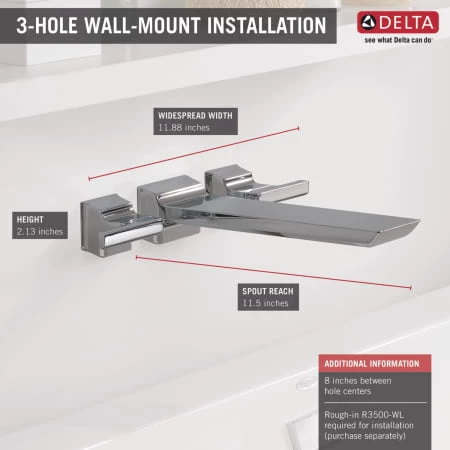 3-HOLE WALL-MOUNT INSTALLATION

DELTA
see what Delta can do

WIDESPREAD WIDTH
11.88 inches

HEIGHT
2.13 inches

SPOUT REACH
11.5 inches

ADDITIONAL INFORMATION
8 inches between hole centers

Rough-in R3500-WL required for installation (purchase separately)